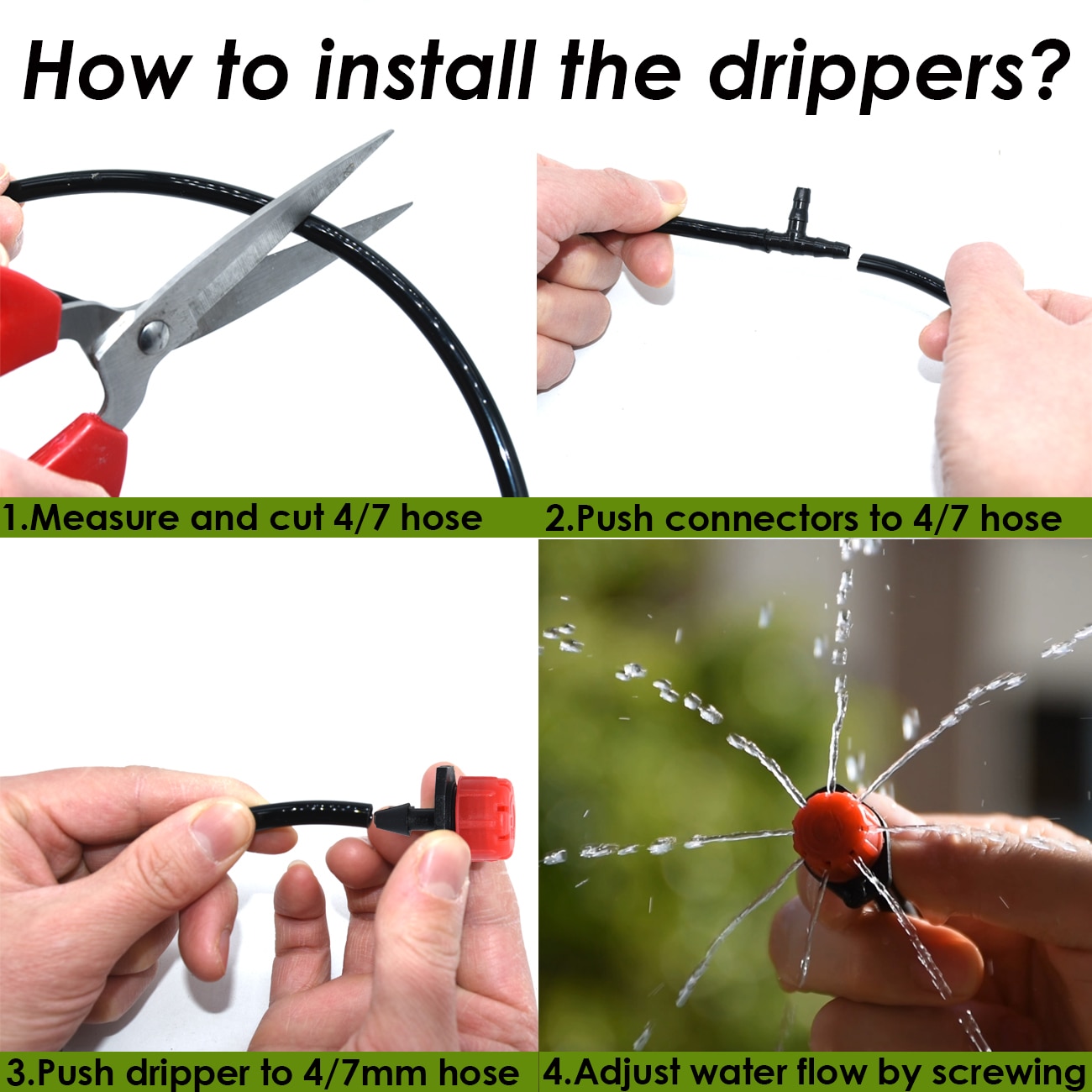 How to install the drippers?

1.Measure and cut 4/7 hose

2.Push connectors to 4/7 hose

3.Push dripper to 4/7mm hose

4.Adjust water flow by screwing